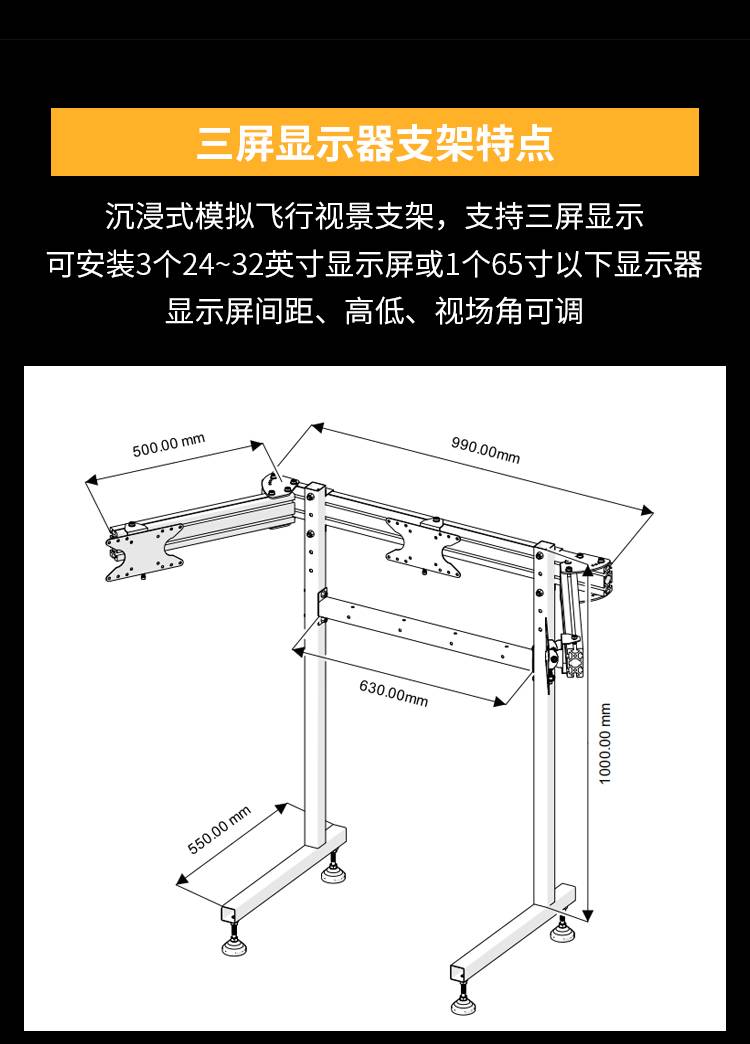 三屏显示器支架特点

沉浸式模拟飞行视景支架，支持三屏显示
可安装3个24~32英寸显示屏或1个65寸以下显示器
显示屏间距、高低、视场角可调

500.00 mm
990.00mm
630.00mm
1000.00 mm
550.00 mm