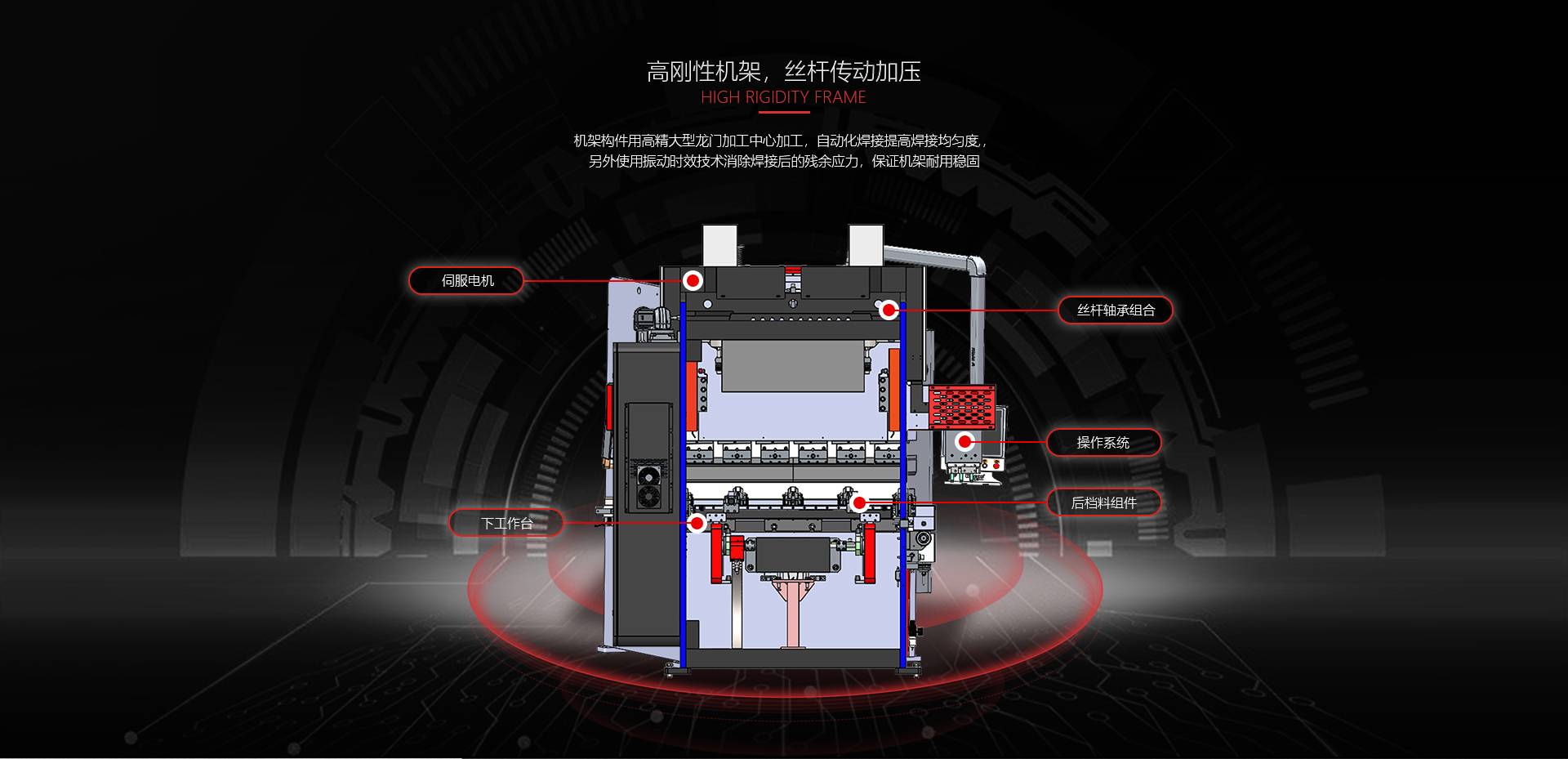 高刚性机架，丝杆传动加压

HIGH RIGIDITY FRAME

机架构件用高精大型龙门加工中心加工，自动化焊接提高焊接均匀度，另外使用振动时效技术消除焊接后的残余应力，保证机架耐用稳固

伺服电机

丝杆轴承组合

操作系统

后档料组件

下工作台